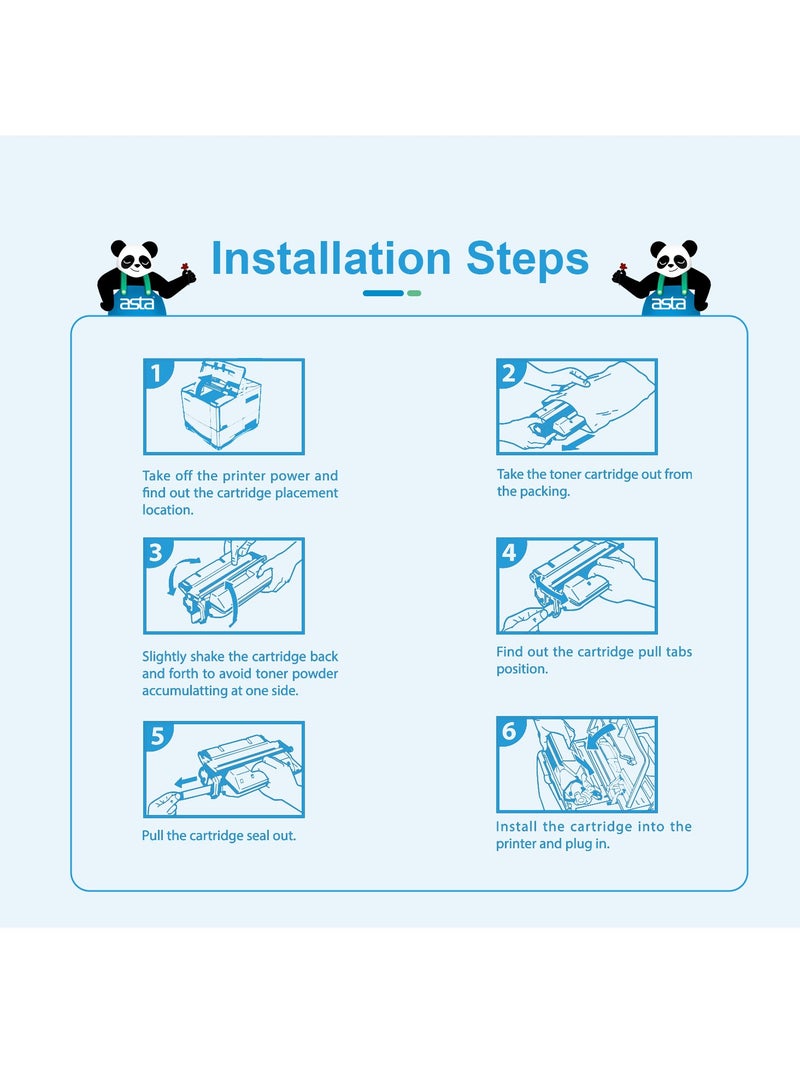 asta

Installation Steps

asta

1

Take off the printer power and find out the cartridge placement location.

2

Take the toner cartridge out from the packing.

3

Slightly shake the cartridge back and forth to avoid toner powder accumulatting at one side.

4

Find out the cartridge pull tabs position.

5

Pull the cartridge seal out.

6

Install the cartridge into the printer and plug in.